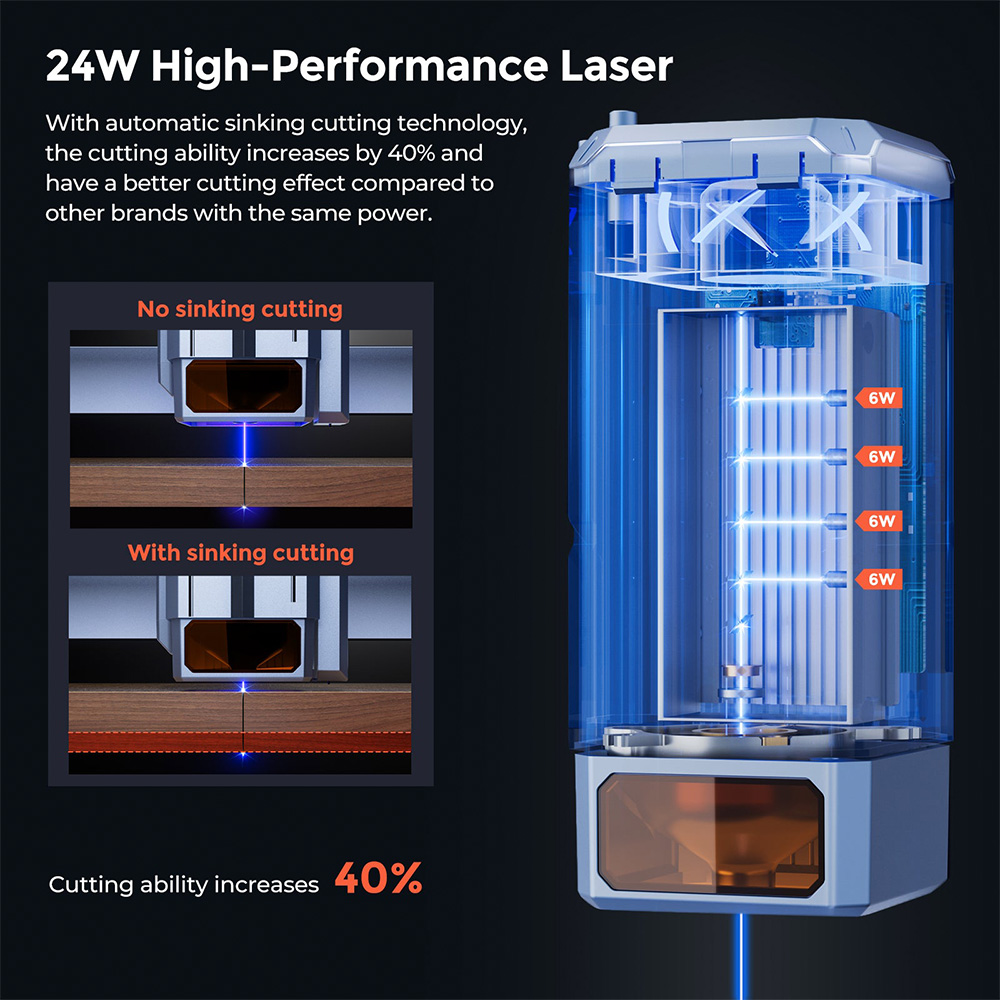 24W High-Performance Laser

With automatic sinking cutting technology, the cutting ability increases by 40% and have a better cutting effect compared to other brands with the same power.

No sinking cutting

With sinking cutting

Cutting ability increases 40%

6W

6W

6W

6W